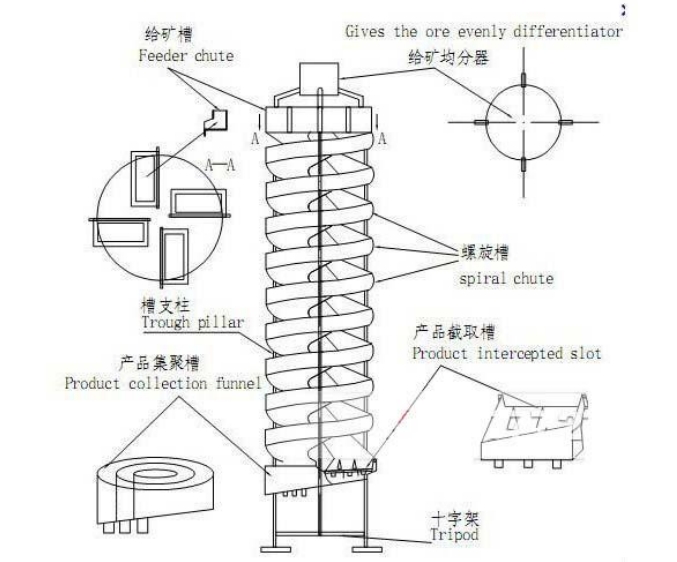 给矿槽
Feeder chute

Gives the ore evenly differentiator
给矿均分器

A
A
A—A

螺旋槽
spiral chute

槽支柱
Trough pillar

产品截取槽
Product intercepted slot

产品集聚槽
Product collection funnel

十字架
Tripod